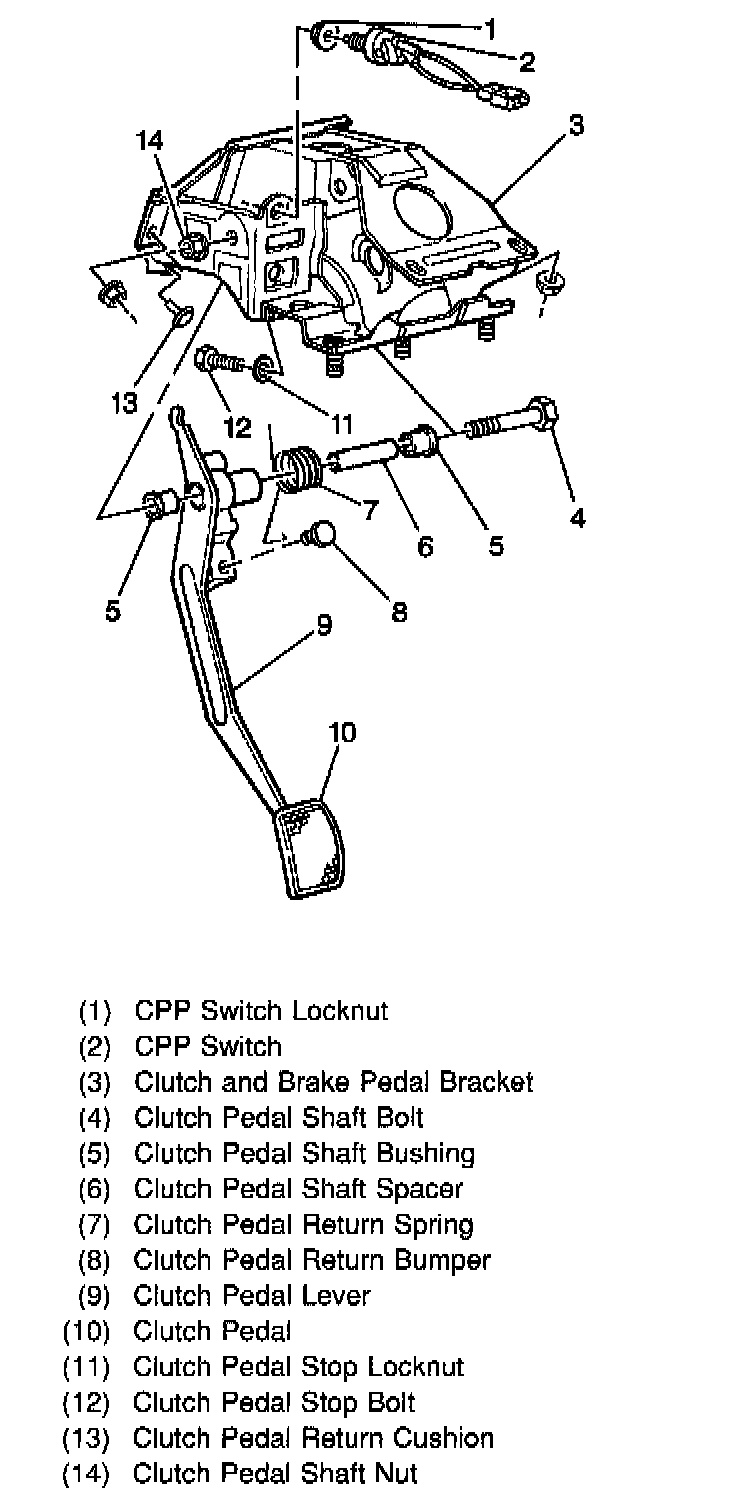 1
2
3
14
13
12
11
4
7
6
5
5
8
9
10

(1) CPP Switch Locknut
(2) CPP Switch
(3) Clutch and Brake Pedal Bracket
(4) Clutch Pedal Shaft Bolt
(5) Clutch Pedal Shaft Bushing
(6) Clutch Pedal Shaft Spacer
(7) Clutch Pedal Return Spring
(8) Clutch Pedal Return Bumper
(9) Clutch Pedal Lever
(10) Clutch Pedal
(11) Clutch Pedal Stop Locknut
(12) Clutch Pedal Stop Bolt
(13) Clutch Pedal Return Cushion
(14) Clutch Pedal Shaft Nut