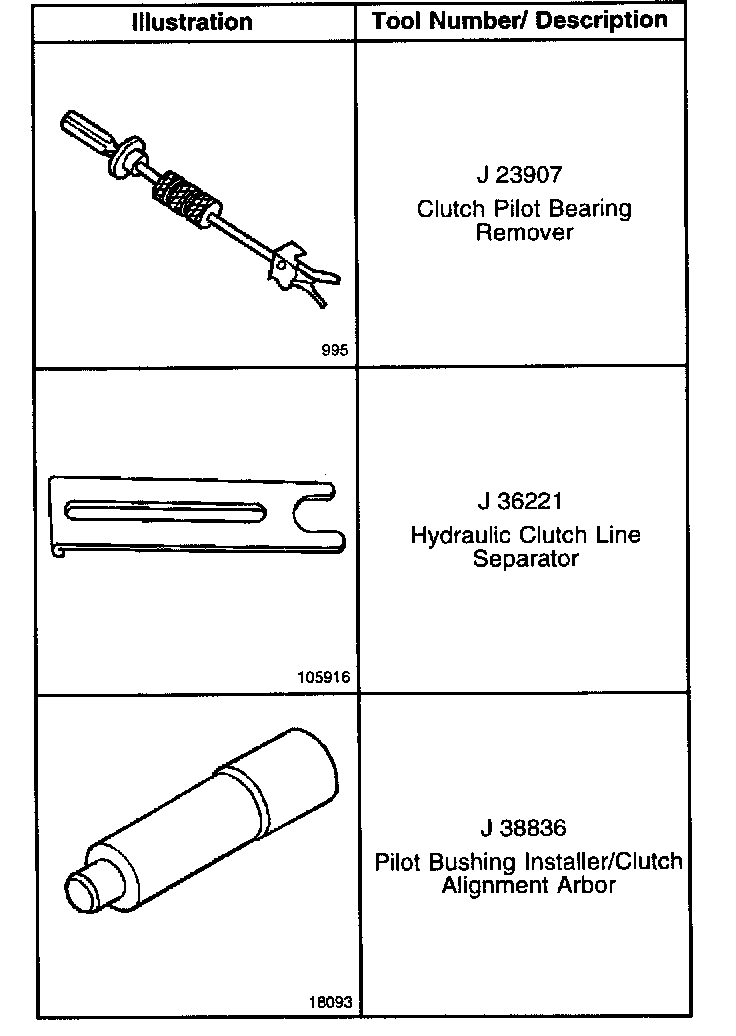 | Illustration | Tool Number/ Description |
|---|---|
| 995 | J 23907 Clutch Pilot Bearing Remover |
| 105916 | J 36221 Hydraulic Clutch Line Separator |
| 18093 | J 38836 Pilot Bushing Installer/Clutch Alignment Arbor |