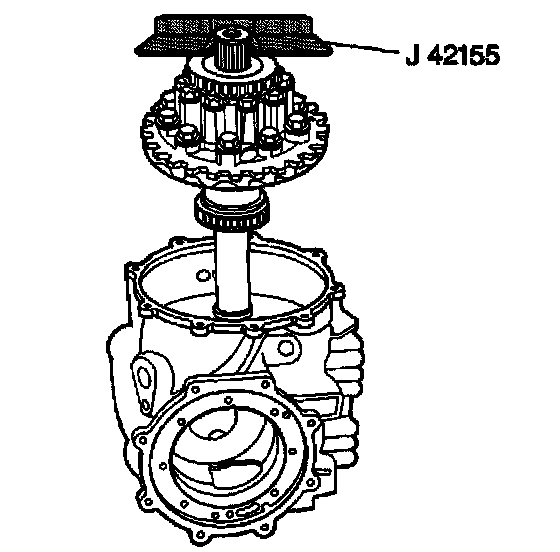 J 42155