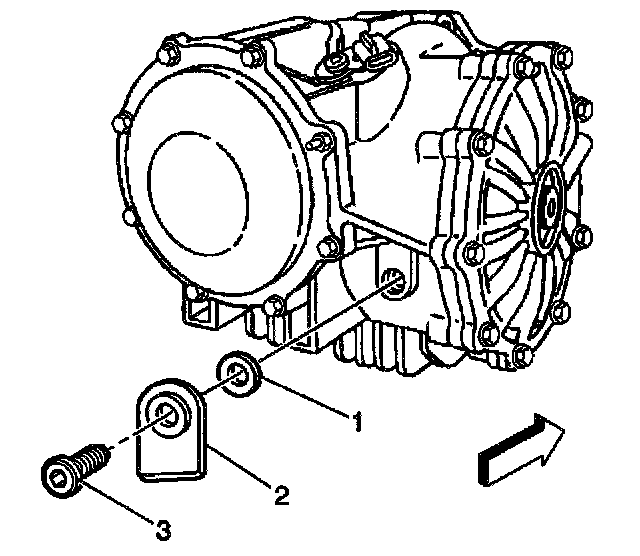 1
2
3