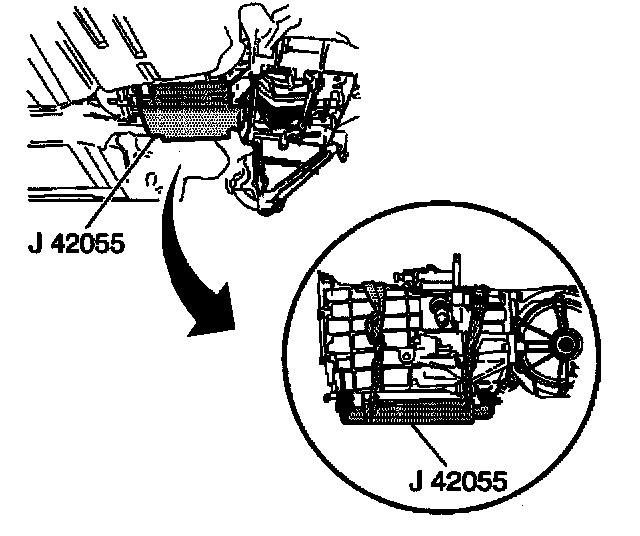 J 42055

J 42055