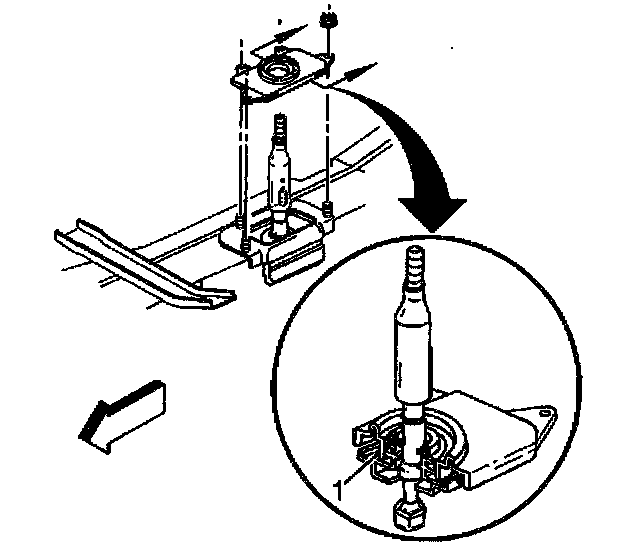 1