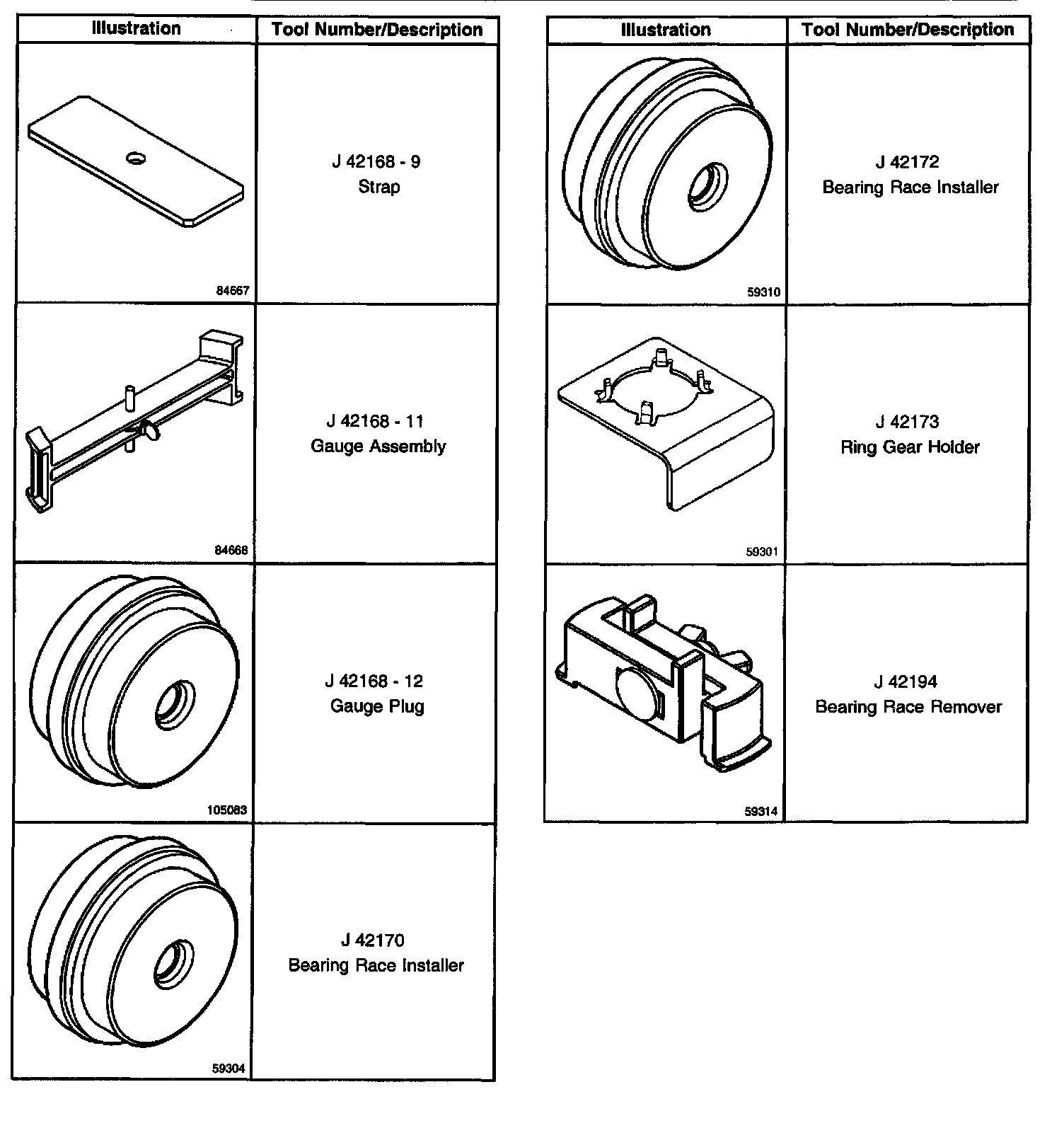 | Illustration | Tool Number/Description |
|---|---|
| 84667 | J 42168 - 9 Strap |
| 84668 | J 42168 - 11 Gauge Assembly |
| 105083 | J 42168 - 12 Gauge Plug |
| 59304 | J 42170 Bearing Race Installer |

| Illustration | Tool Number/Description |
|---|---|
| 59310 | J 42172 Bearing Race Installer |
| 59301 | J 42173 Ring Gear Holder |
| 59314 | J 42194 Bearing Race Remover |