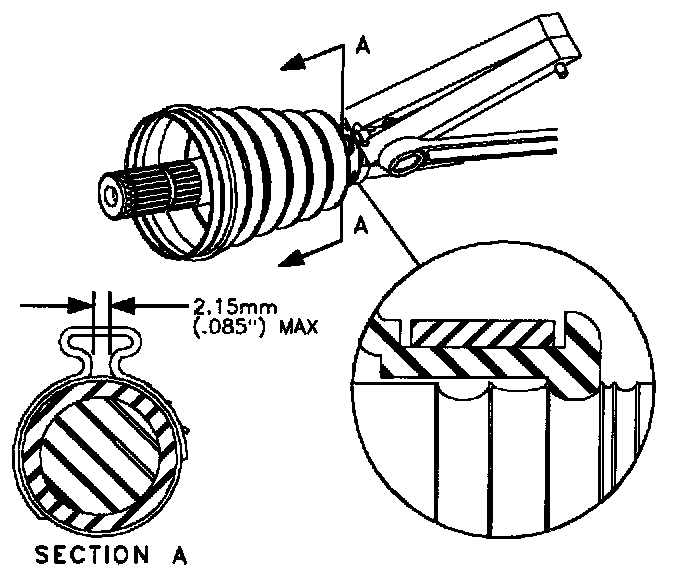 A

A

2.15mm
(.085") MAX

SECTION A