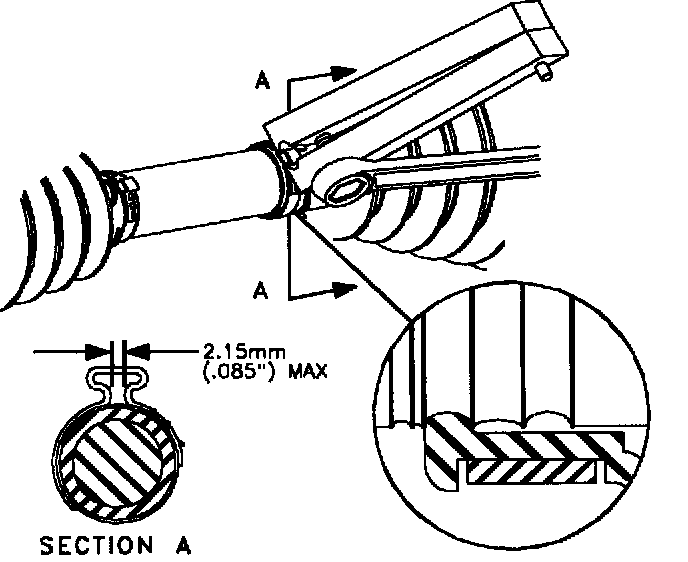 A

A

2.15mm
(.085") MAX

SECTION A