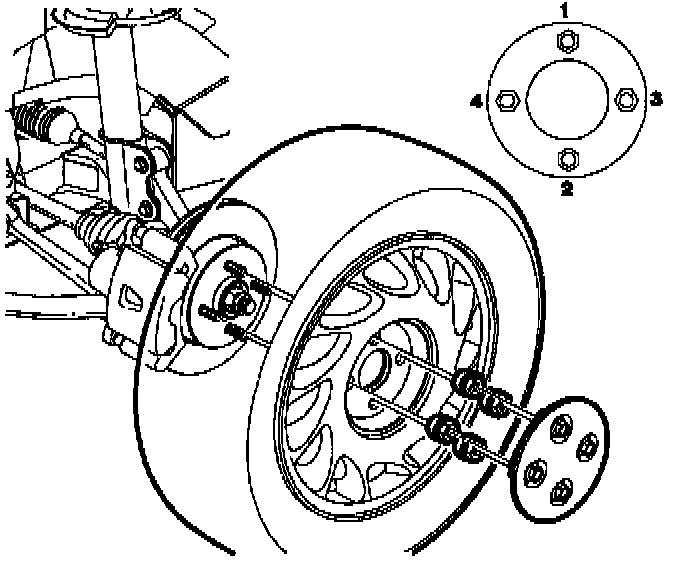 1
4
3
2