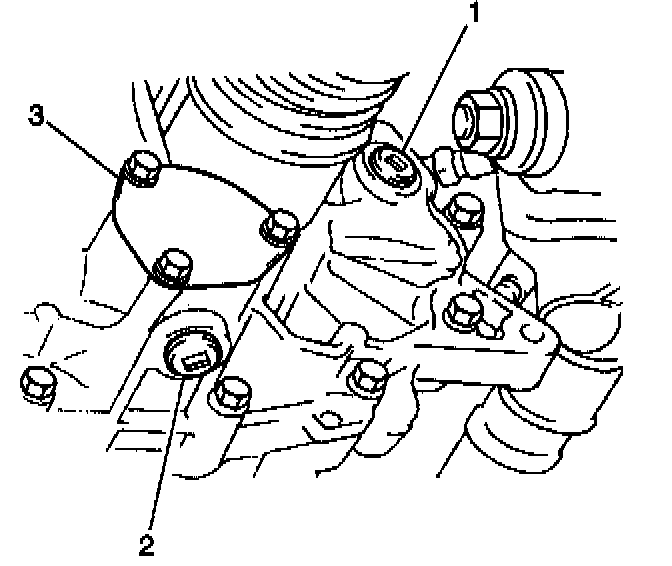 1
3
2