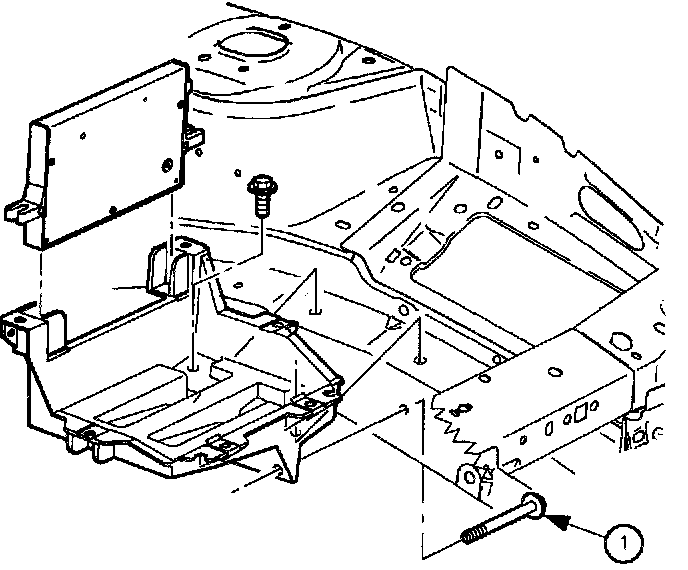 1