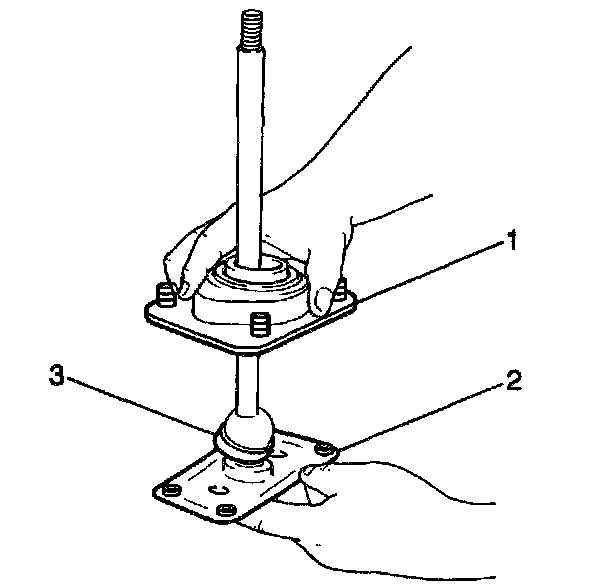 1
3
2