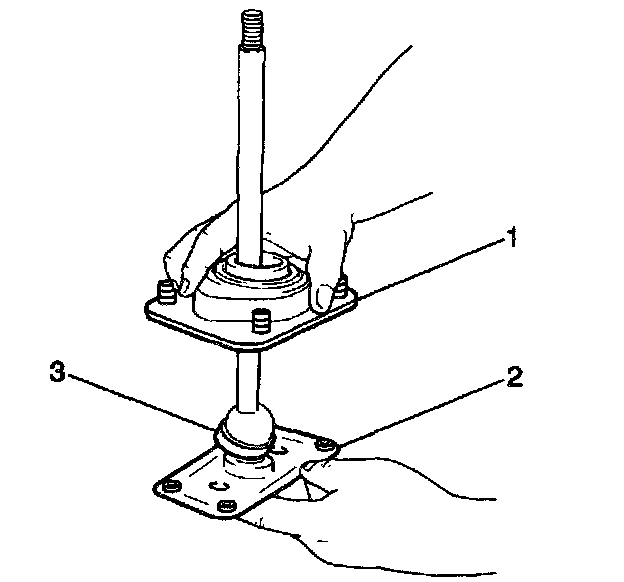 1

3

2