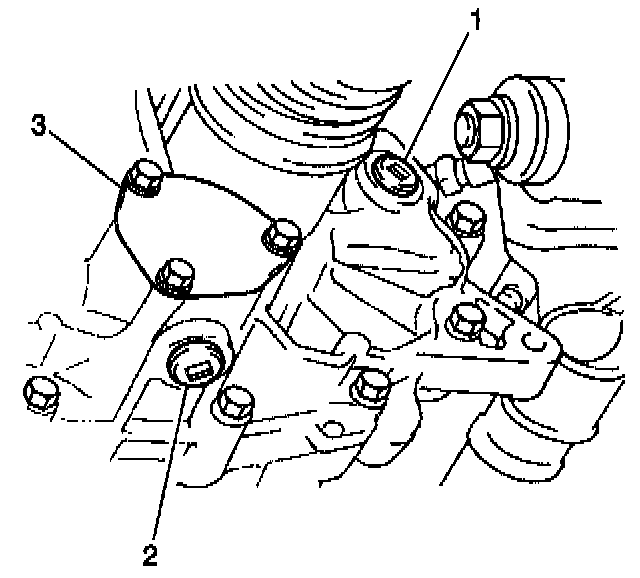 1
3
2