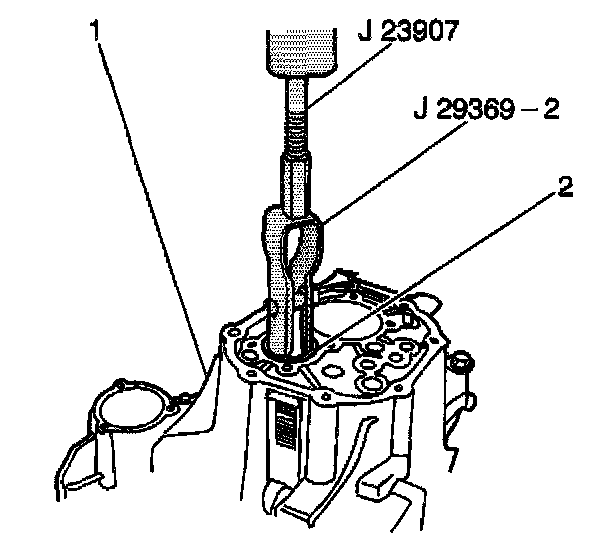 1

J 23907

J 29369 – 2

2