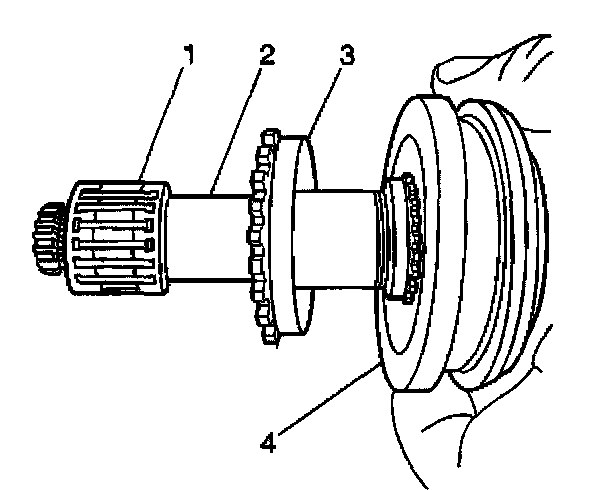 1
2
3
4