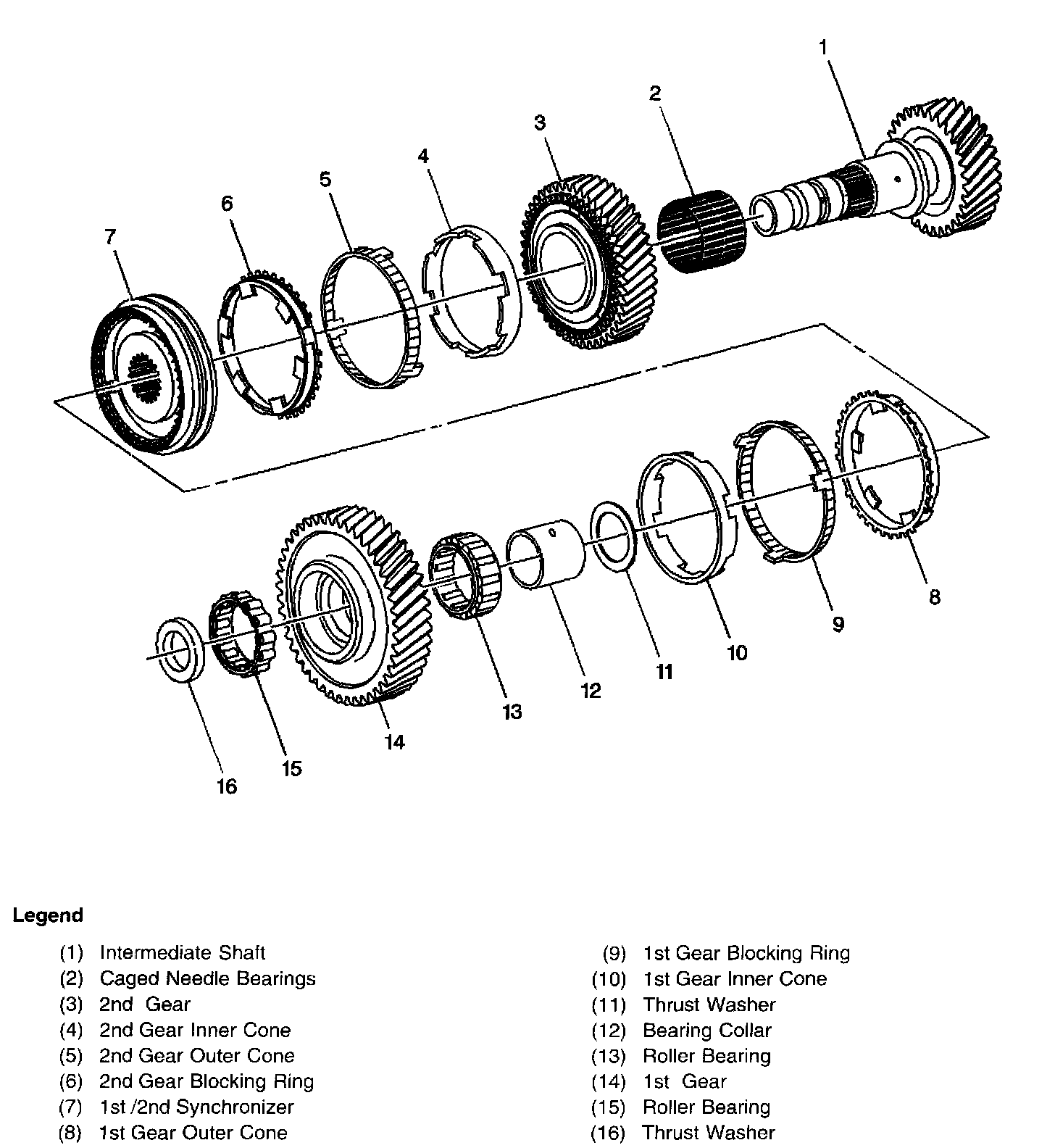 1
2
3
4
5
6
7
8
9
10
11
12
13
14
15
16

Legend

(1) Intermediate Shaft
(2) Caged Needle Bearings
(3) 2nd Gear
(4) 2nd Gear Inner Cone
(5) 2nd Gear Outer Cone
(6) 2nd Gear Blocking Ring
(7) 1st /2nd Synchronizer
(8) 1st Gear Outer Cone

(9) 1st Gear Blocking Ring
(10) 1st Gear Inner Cone
(11) Thrust Washer
(12) Bearing Collar
(13) Roller Bearing
(14) 1st Gear
(15) Roller Bearing
(16) Thrust Washer