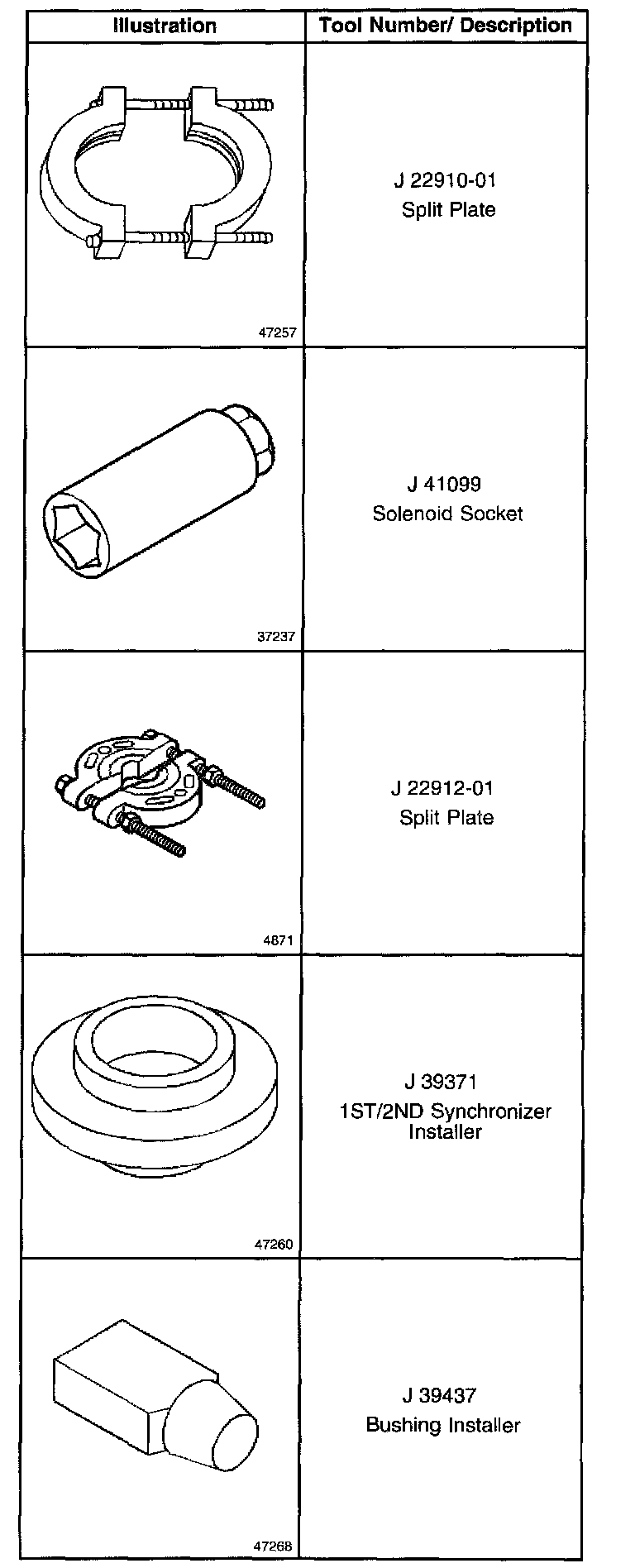 | Illustration | Tool Number/ Description |
|---|---|
| 47257 | J 22910-01 Split Plate |
| 37237 | J 41099 Solenoid Socket |
| 4871 | J 22912-01 Split Plate |
| 47260 | J 39371 1ST/2ND Synchronizer Installer |
| 47268 | J 39437 Bushing Installer |