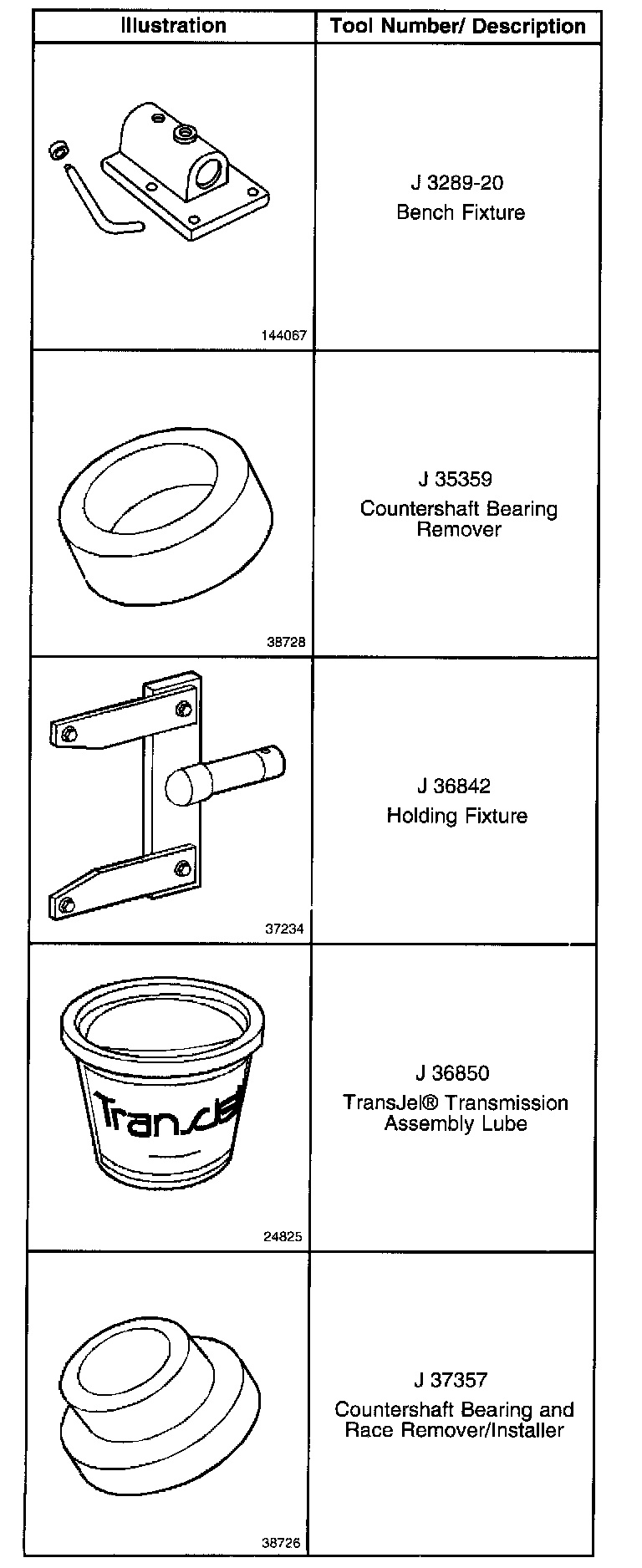 | Illustration | Tool Number/ Description |
|---|---|
| 144067 | J 3289-20 Bench Fixture |
| 38728 | J 35359 Countershaft Bearing Remover |
| 37234 | J 36842 Holding Fixture |
| TransJel 24825 | J 36850 TransJel® Transmission Assembly Lube |
| 38726 | J 37357 Countershaft Bearing and Race Remover/Installer |