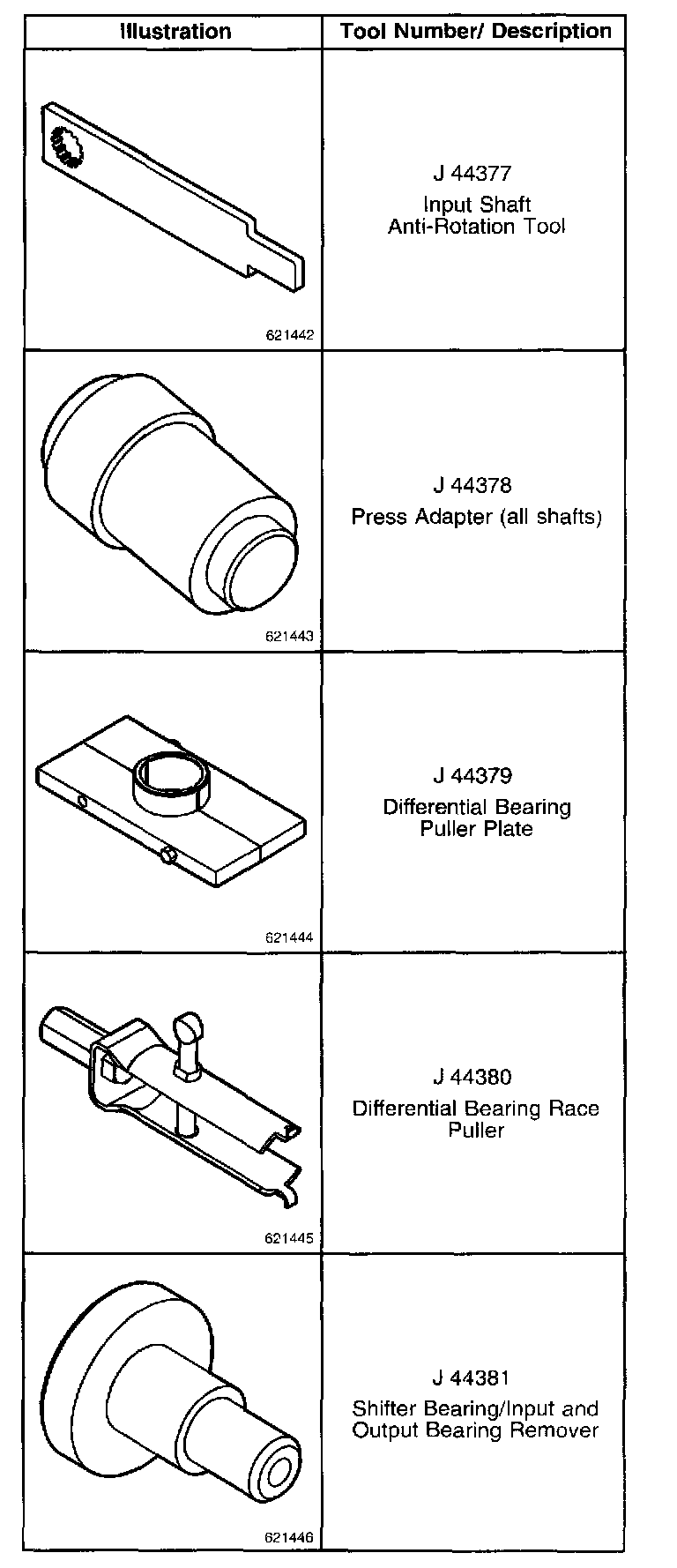 | Illustration | Tool Number/ Description |
|---|---|
| 621442 | J 44377 Input Shaft Anti-Rotation Tool |
| 621443 | J 44378 Press Adapter (all shafts) |
| 621444 | J 44379 Differential Bearing Puller Plate |
| 621445 | J 44380 Differential Bearing Race Puller |
| 621446 | J 44381 Shifter Bearing/Input and Output Bearing Remover |