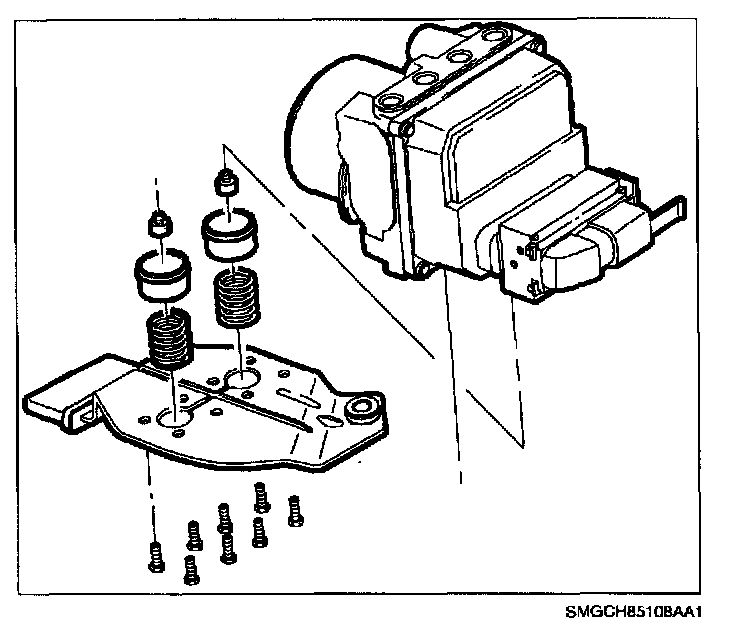 SMGCH8510BAA1