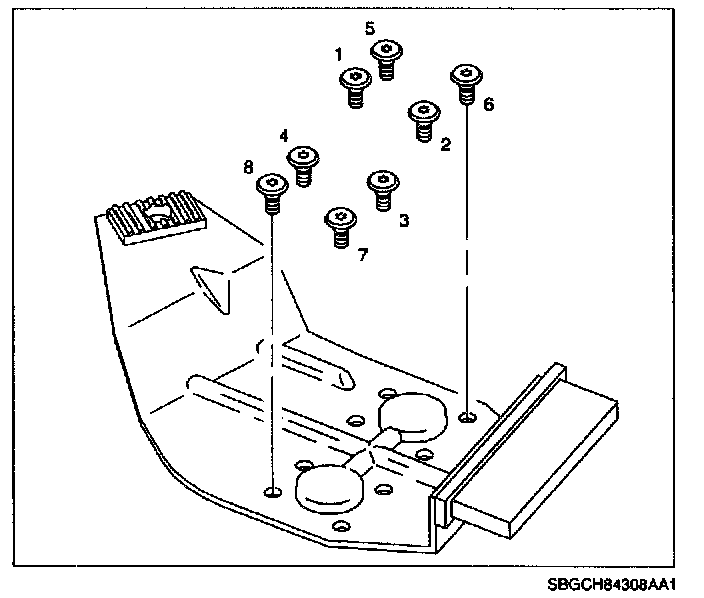 5
1
6
2
4
8
3
7
SBGCH84308AA1