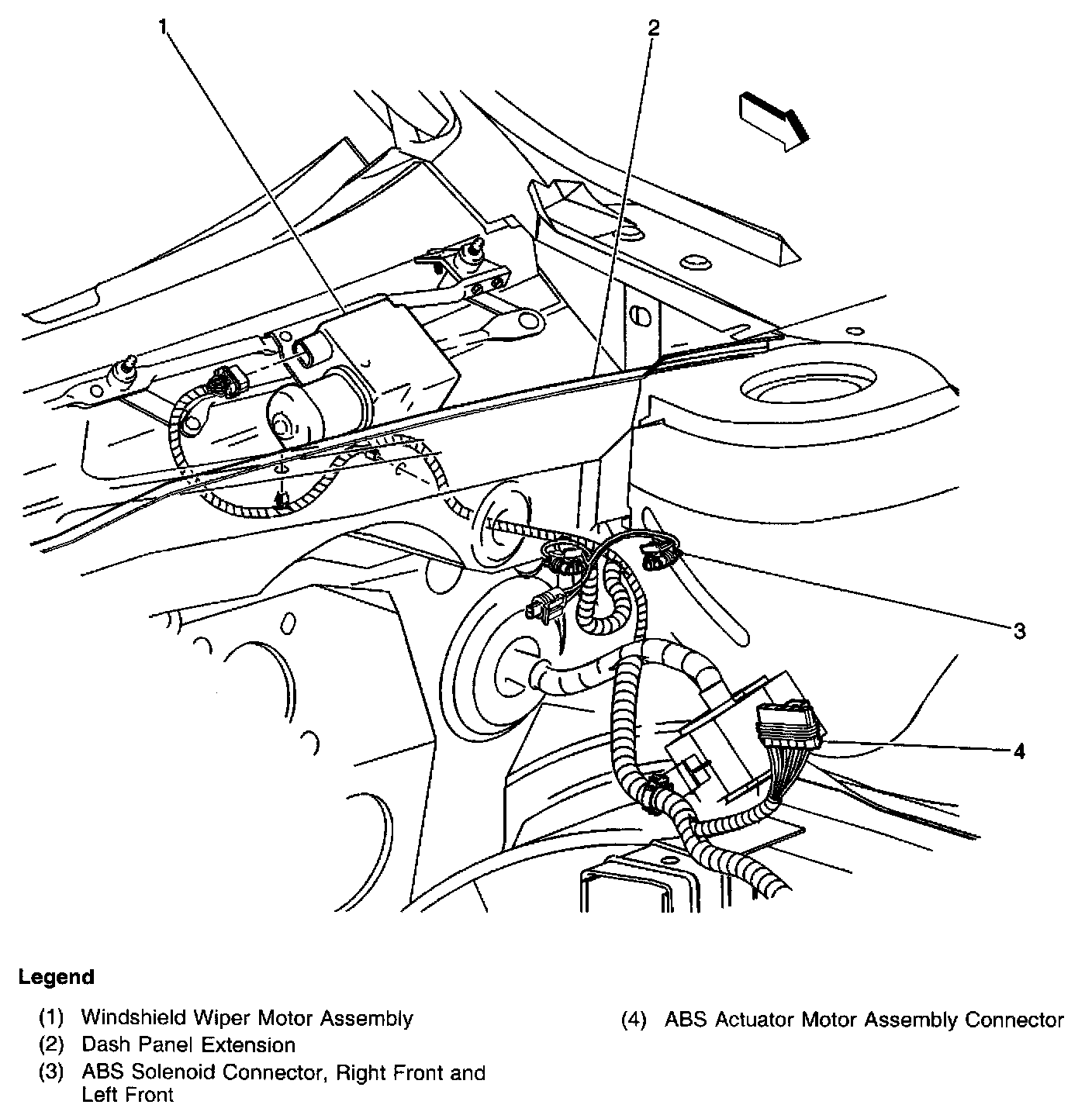 1
2
3
4

Legend

(1) Windshield Wiper Motor Assembly
(2) Dash Panel Extension
(3) ABS Solenoid Connector, Right Front and Left Front

(4) ABS Actuator Motor Assembly Connector