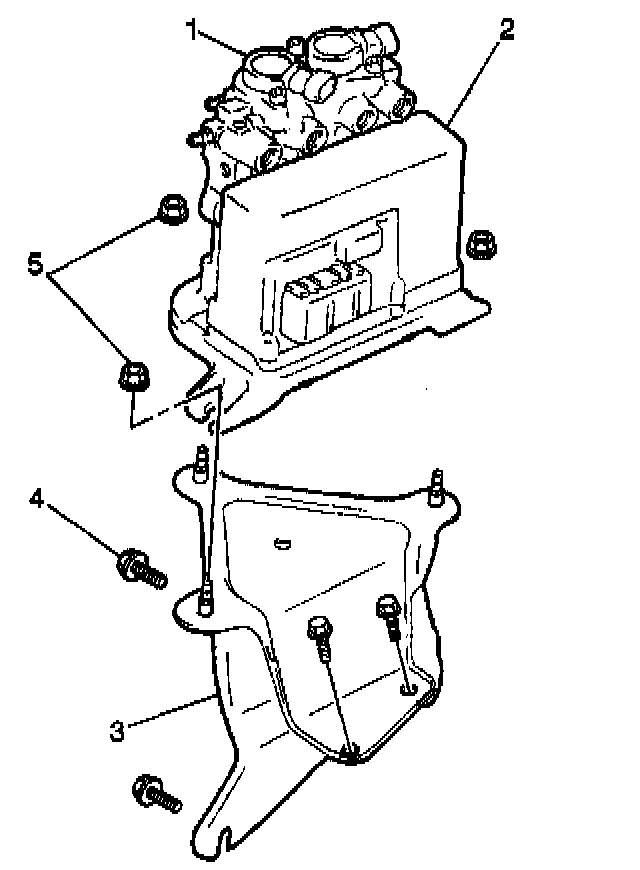 1
2
5
4
3