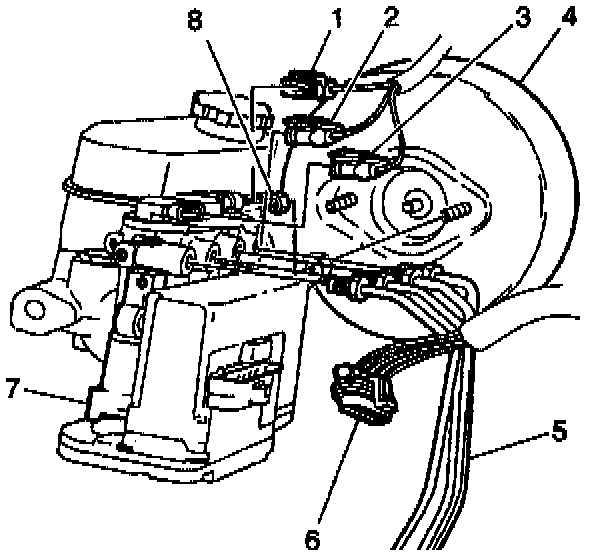 8
1
2
3
4
7
5
6