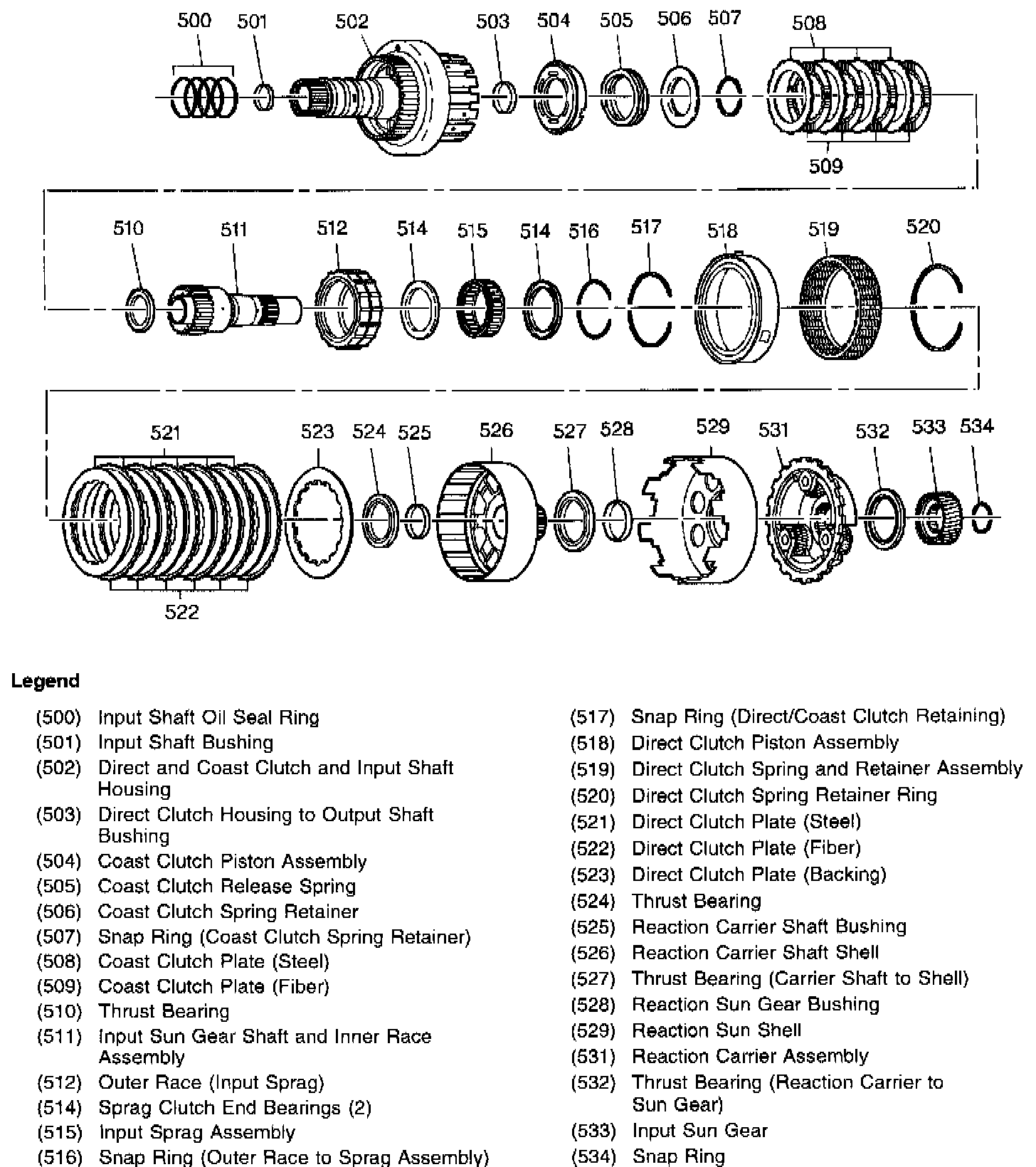 500 501 502 503 504 505 506 507 508

509

510 511 512 514 515 514 516 517 518 519 520

521 523 524 525 526 527 528 529 531 532 533 534

522

Legend

(500) Input Shaft Oil Seal Ring
(501) Input Shaft Bushing
(502) Direct and Coast Clutch and Input Shaft Housing
(503) Direct Clutch Housing to Output Shaft Bushing
(504) Coast Clutch Piston Assembly
(505) Coast Clutch Release Spring
(506) Coast Clutch Spring Retainer
(507) Snap Ring (Coast Clutch Spring Retainer)
(508) Coast Clutch Plate (Steel)
(509) Coast Clutch Plate (Fiber)
(510) Thrust Bearing
(511) Input Sun Gear Shaft and Inner Race Assembly
(512) Outer Race (Input Sprag)
(514) Sprag Clutch End Bearings (2)
(515) Input Sprag Assembly
(516) Snap Ring (Outer Race to Sprag Assembly)

(517) Snap Ring (Direct/Coast Clutch Retaining)
(518) Direct Clutch Piston Assembly
(519) Direct Clutch Spring and Retainer Assembly
(520) Direct Clutch Spring Retainer Ring
(521) Direct Clutch Plate (Steel)
(522) Direct Clutch Plate (Fiber)
(523) Direct Clutch Plate (Backing)
(524) Thrust Bearing
(525) Reaction Carrier Shaft Bushing
(526) Reaction Carrier Shaft Shell
(527) Thrust Bearing (Carrier Shaft to Shell)
(528) Reaction Sun Gear Bushing
(529) Reaction Sun Shell
(531) Reaction Carrier Assembly
(532) Thrust Bearing (Reaction Carrier to Sun Gear)
(533) Input Sun Gear
(534) Snap Ring