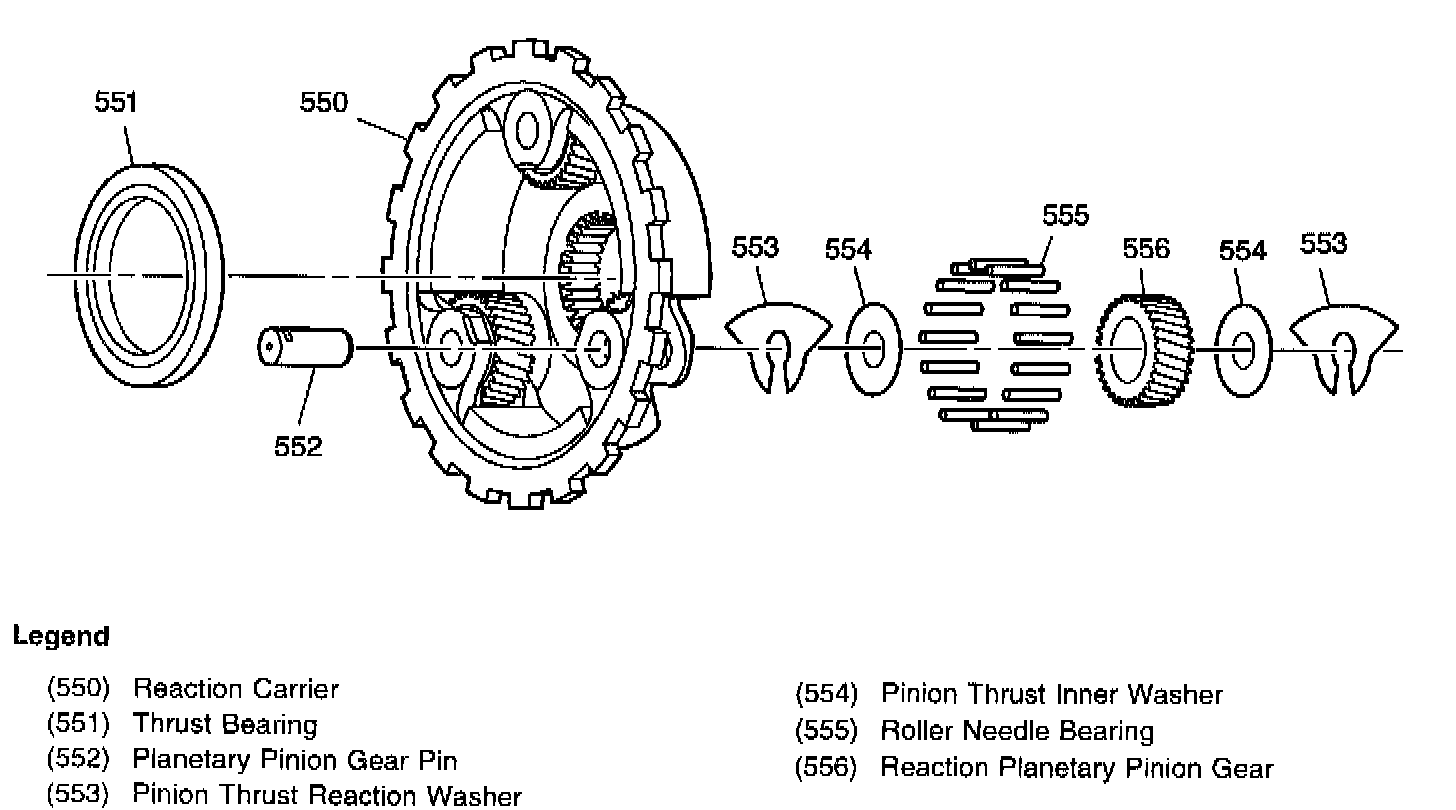 551
550
555
553
554
556
554
553
552

Legend

(550) Reaction Carrier
(551) Thrust Bearing
(552) Planetary Pinion Gear Pin
(553) Pinion Thrust Reaction Washer

(554) Pinion Thrust Inner Washer
(555) Roller Needle Bearing
(556) Reaction Planetary Pinion Gear