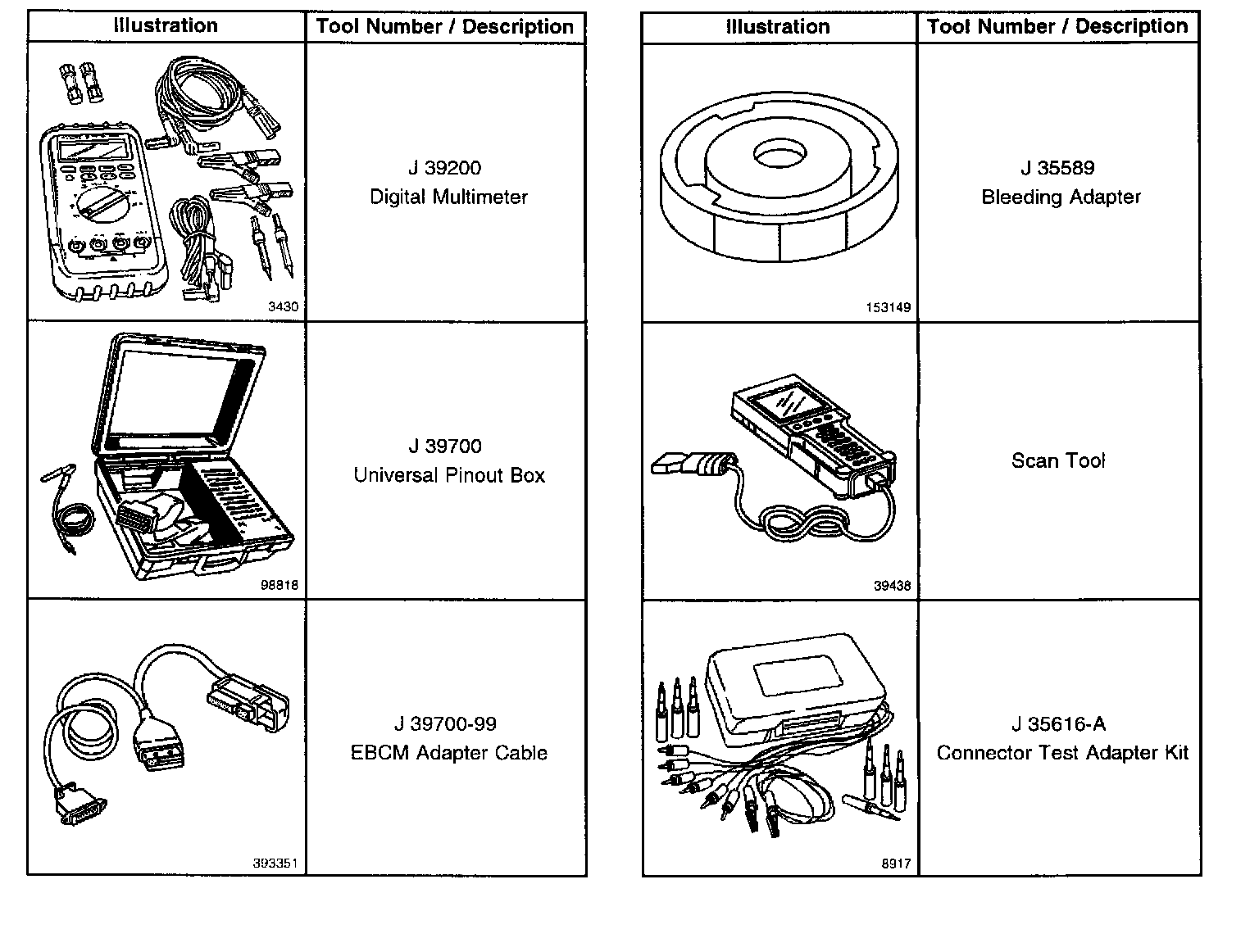 | Illustration | Tool Number / Description |
|---|---|
| 3430 | J 39200 Digital Multimeter |
| 98818 | J 39700 Universal Pinout Box |
| 393351 | J 39700-99 EBCM Adapter Cable |

| Illustration | Tool Number / Description |
|---|---|
| 153149 | J 35589 Bleeding Adapter |
| 39438 | Scan Tool |
| 8917 | J 35616-A Connector Test Adapter Kit |