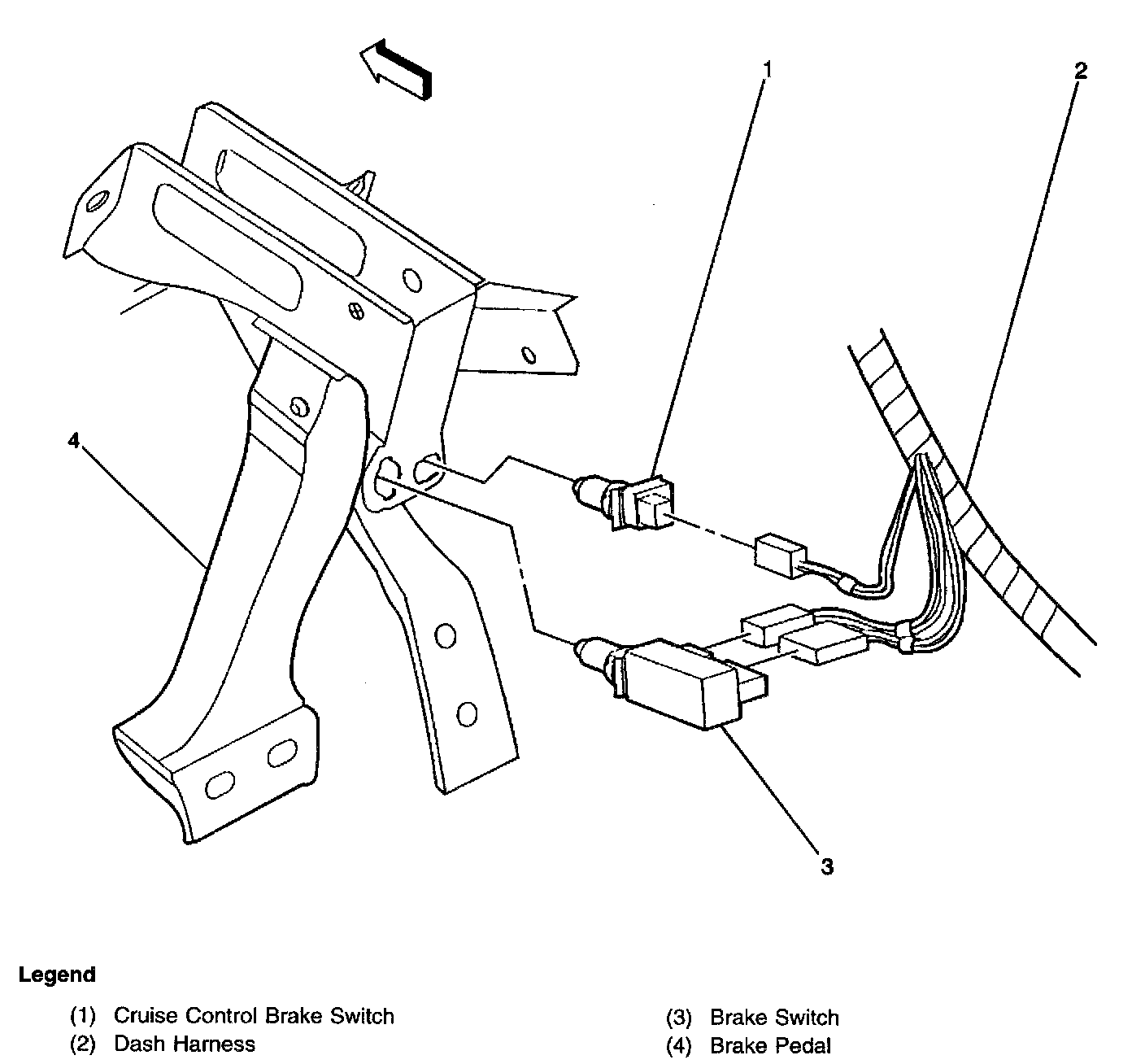 1

2

4

3

Legend

(1) Cruise Control Brake Switch
(2) Dash Harness

(3) Brake Switch
(4) Brake Pedal