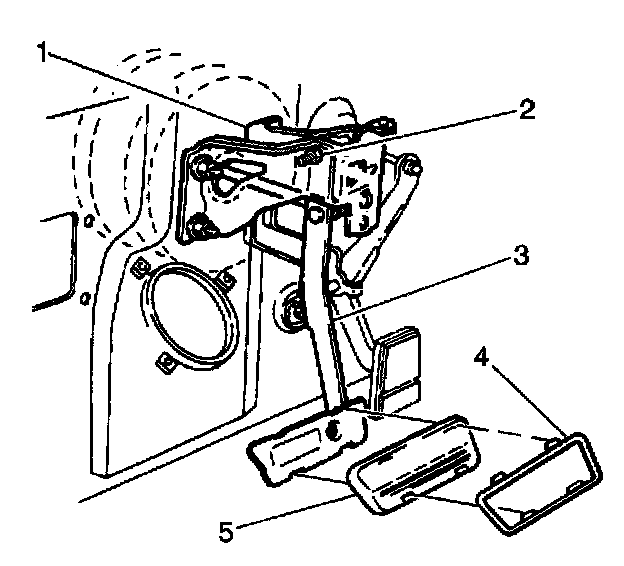 1
2
3
4
5