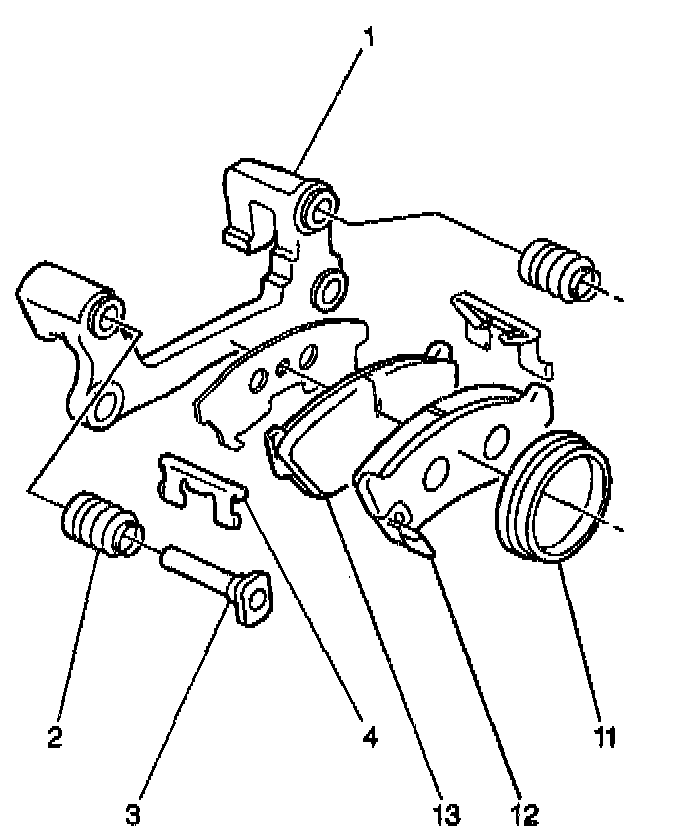 1

2

3

4

13

12

11