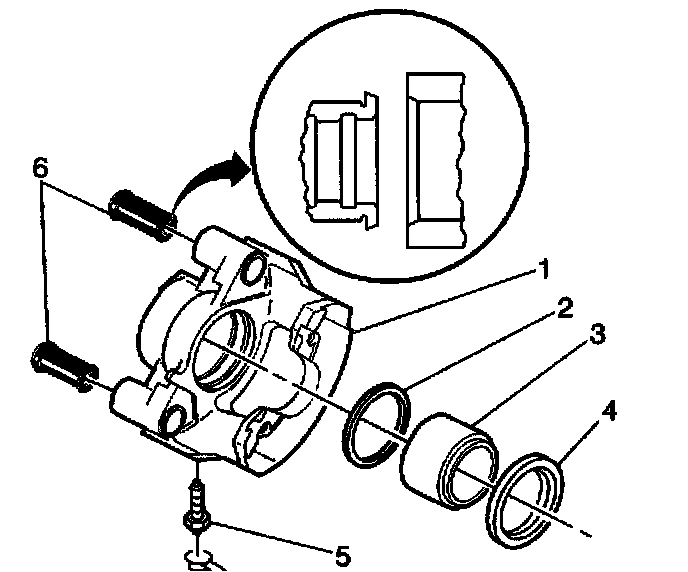 6
1
2
3
4
5