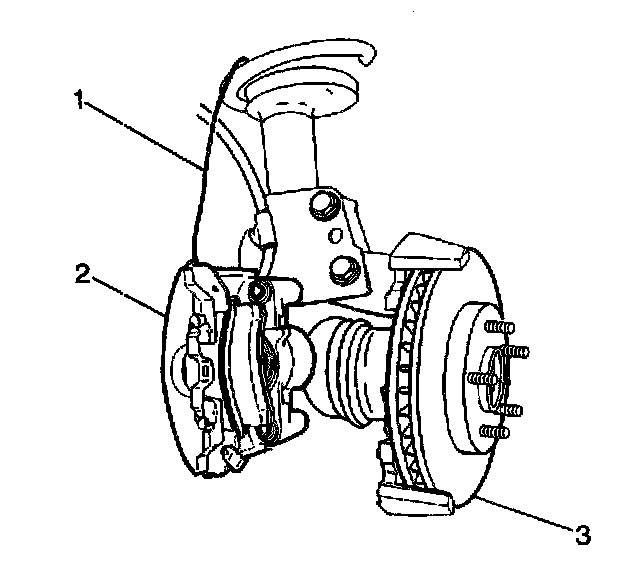 1
2
3