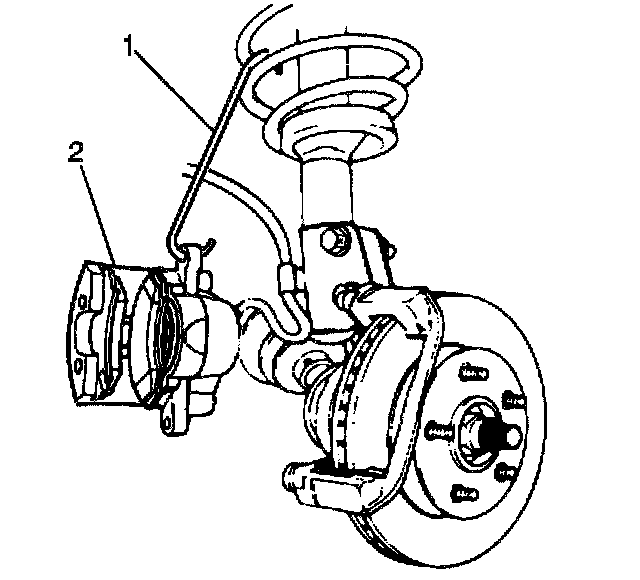 1
2