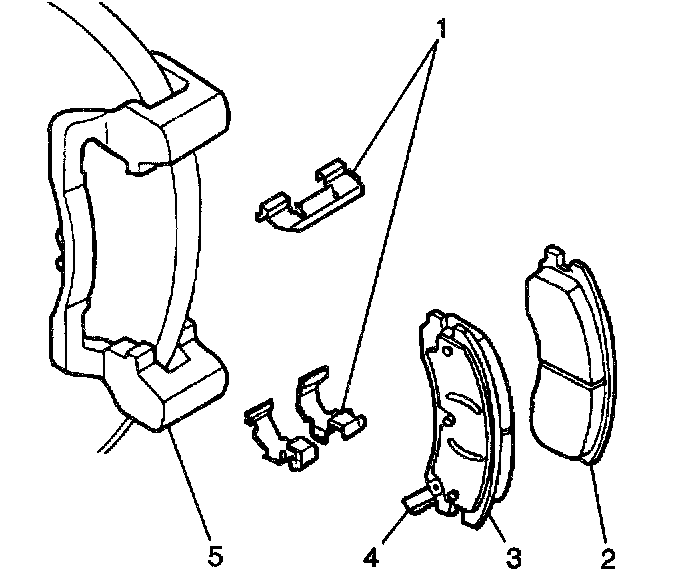 1

5

4

3

2