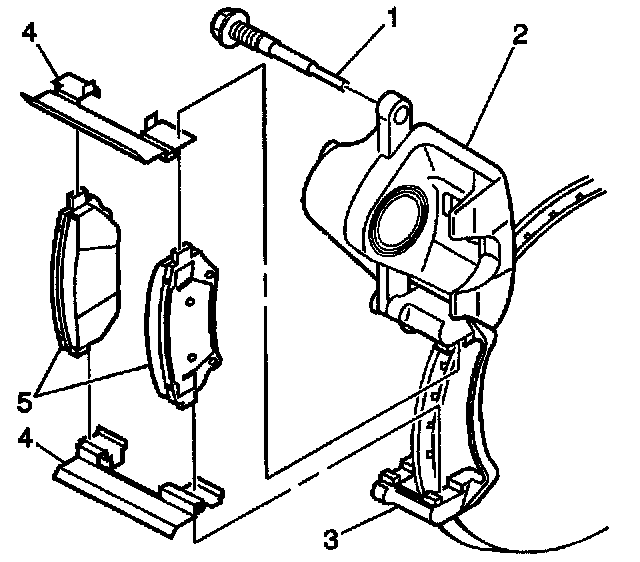 4
1
2
5
4
3