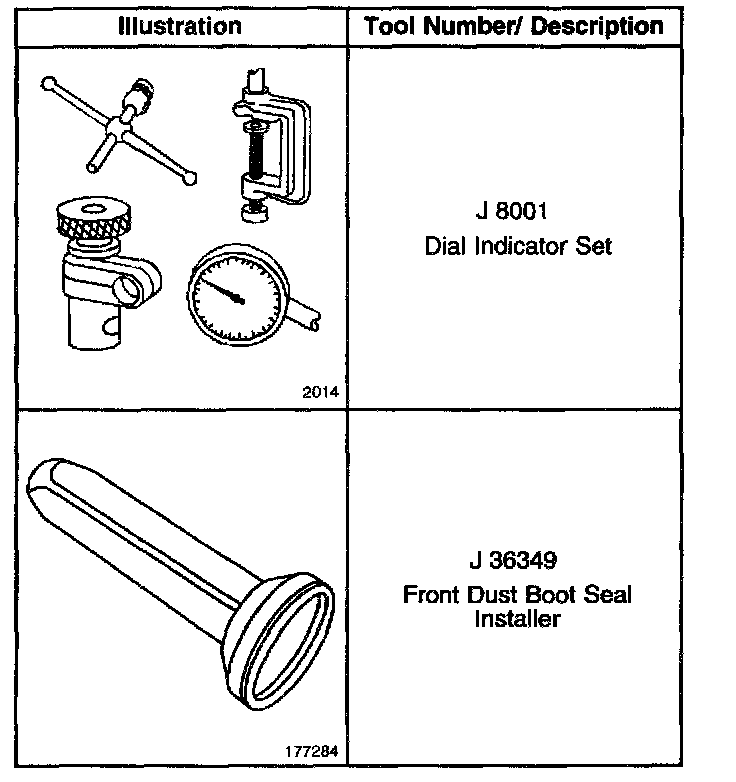 | Illustration | Tool Number/ Description |
|---|---|
| 2014 | J 8001 Dial Indicator Set |
| 177284 | J 36349 Front Dust Boot Seal Installer |