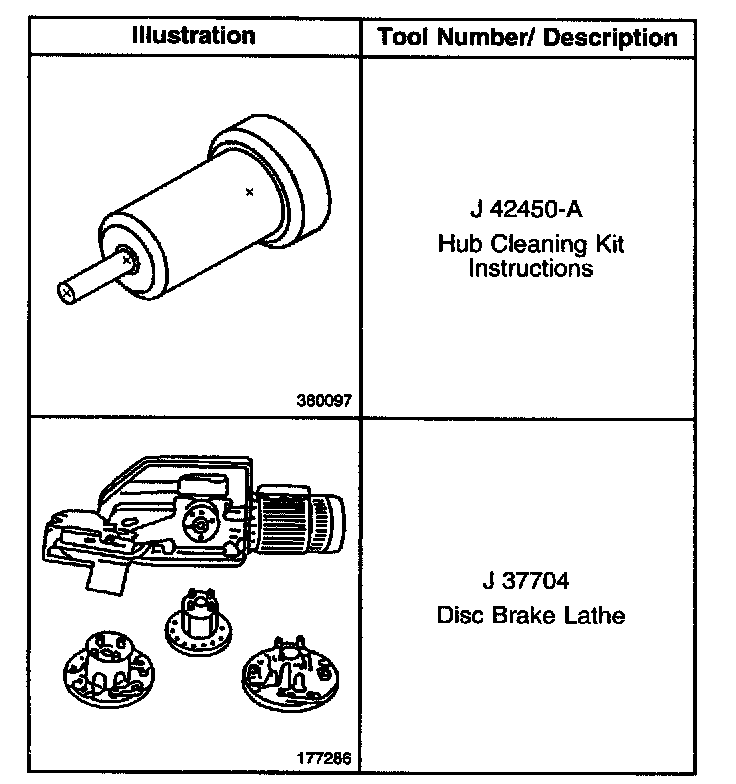 | Illustration | Tool Number/ Description |
|---|---|
| 360097 | J 42450-A Hub Cleaning Kit Instructions |
| 177286 | J 37704 Disc Brake Lathe |