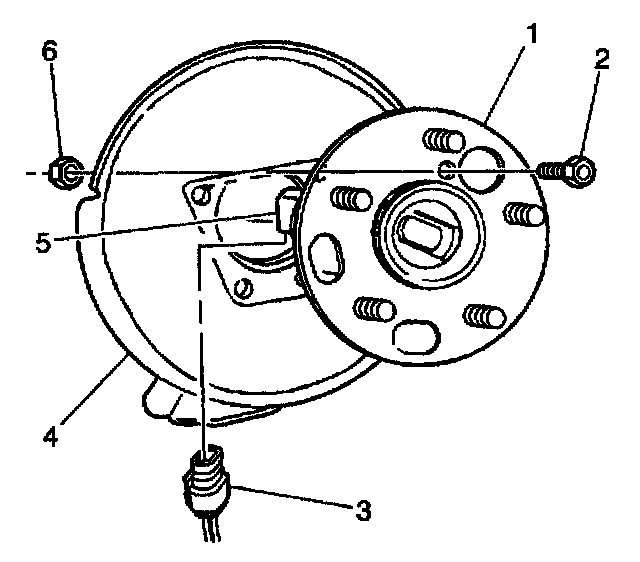 6
1
2
5
4
3