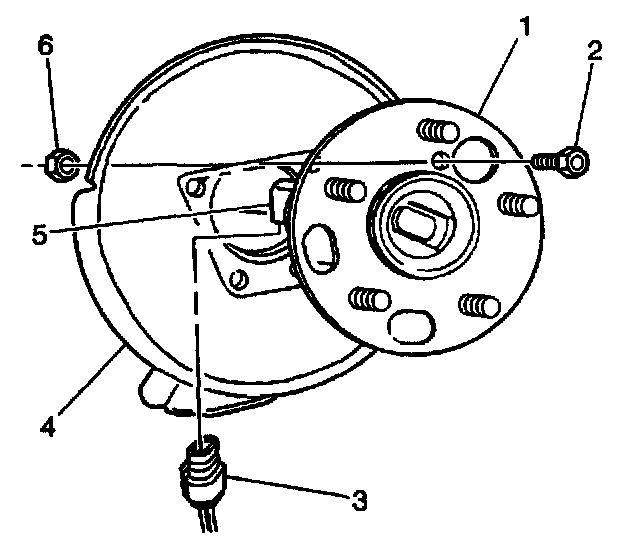 6
1
2
5
4
3