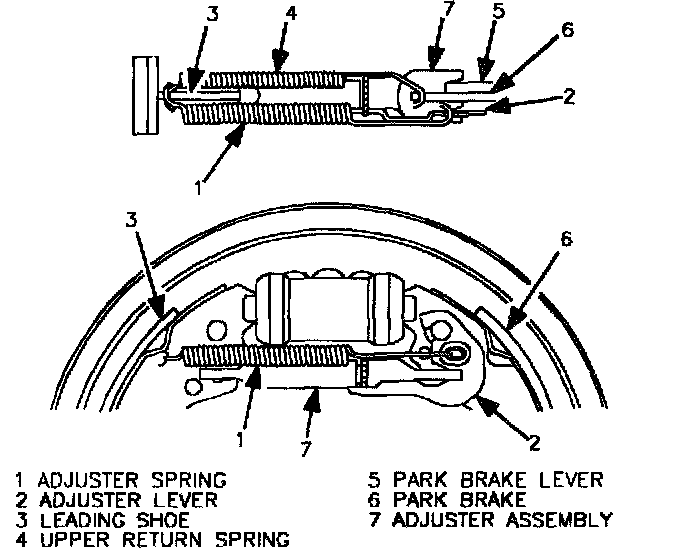 3
4
7
5
6
2
1

3
6
1
7
2

1 ADJUSTER SPRING
2 ADJUSTER LEVER
3 LEADING SHOE
4 UPPER RETURN SPRING

5 PARK BRAKE LEVER
6 PARK BRAKE
7 ADJUSTER ASSEMBLY