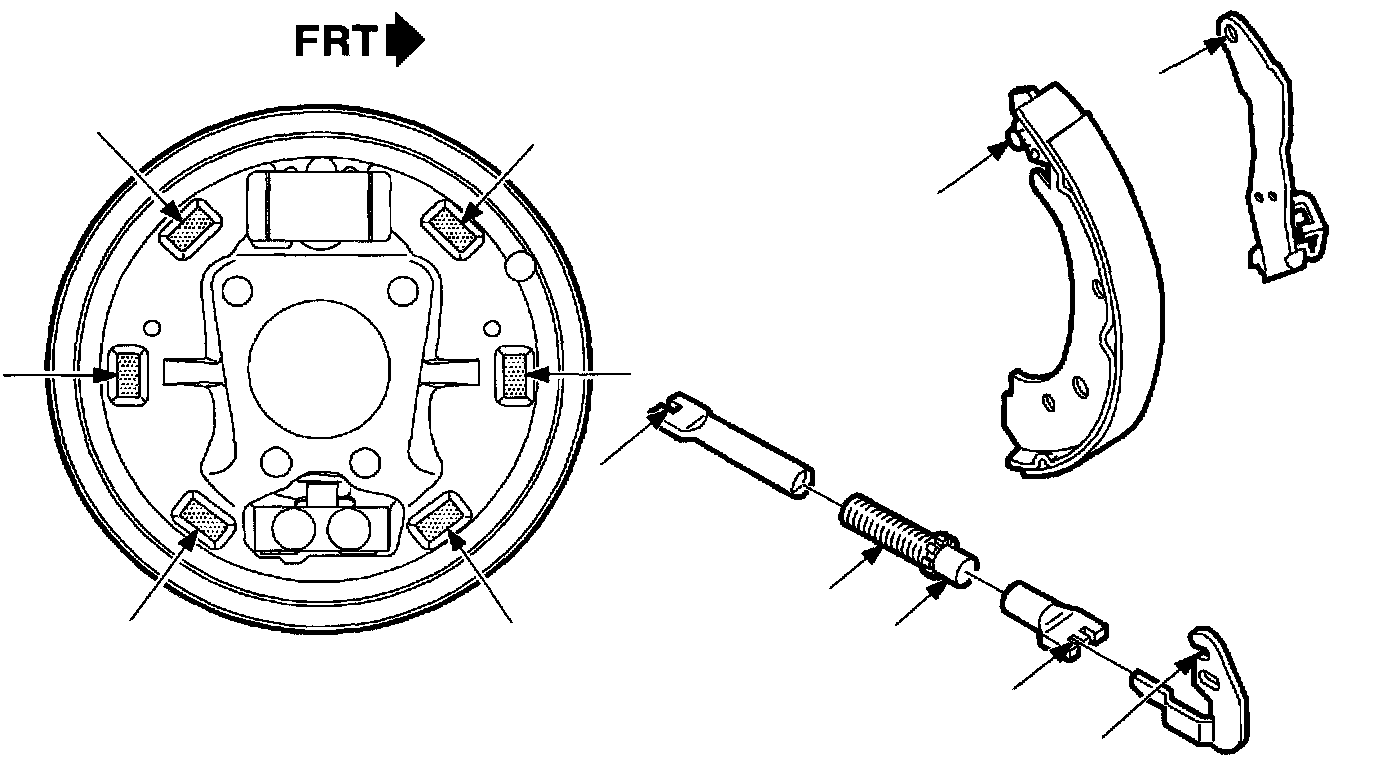 FRT