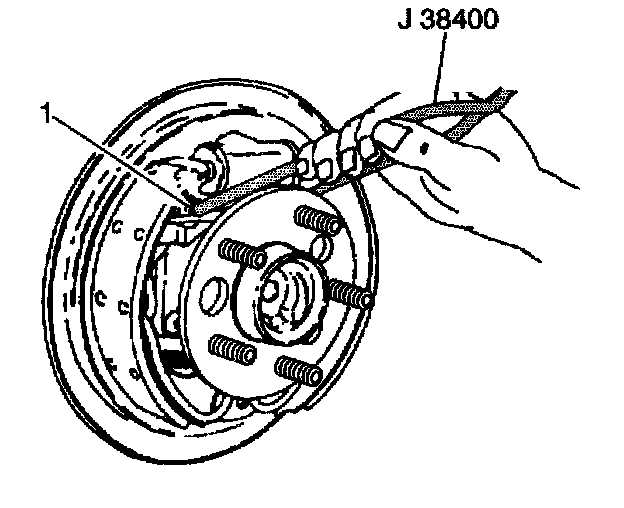 J 38400

1