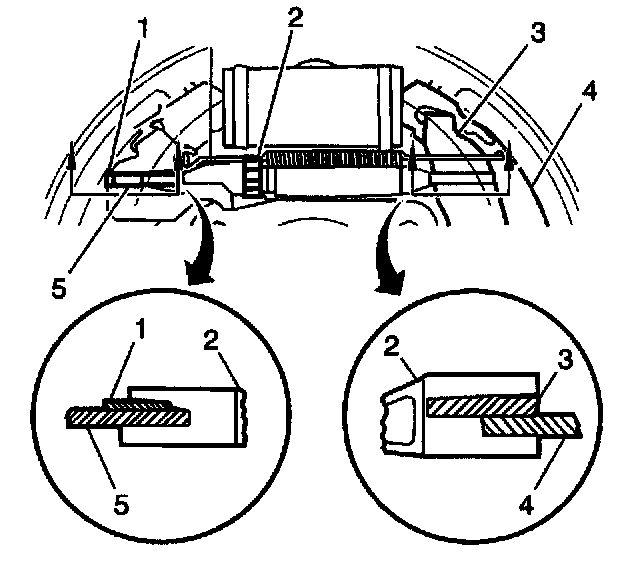 1
2
3
4
5
1
2
5
2
3
4