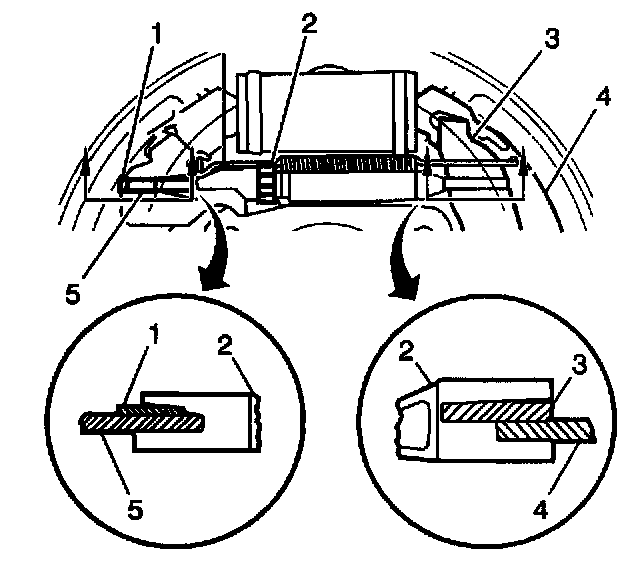 1
2
3
4
5
1
2
5
2
3
4