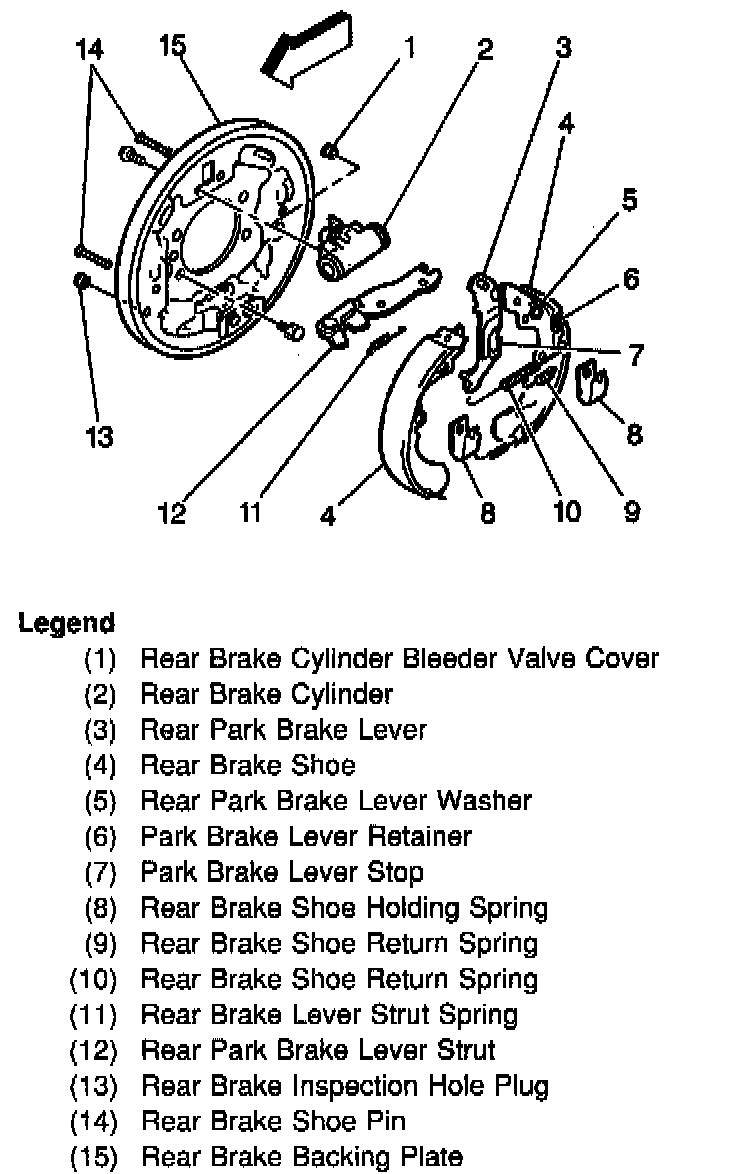 14 15 1 2 3 4 5 6 7 8 13 12 11 4 8 10 9

Legend
(1) Rear Brake Cylinder Bleeder Valve Cover
(2) Rear Brake Cylinder
(3) Rear Park Brake Lever
(4) Rear Brake Shoe
(5) Rear Park Brake Lever Washer
(6) Park Brake Lever Retainer
(7) Park Brake Lever Stop
(8) Rear Brake Shoe Holding Spring
(9) Rear Brake Shoe Return Spring
(10) Rear Brake Shoe Return Spring
(11) Rear Brake Lever Strut Spring
(12) Rear Park Brake Lever Strut
(13) Rear Brake Inspection Hole Plug
(14) Rear Brake Shoe Pin
(15) Rear Brake Backing Plate