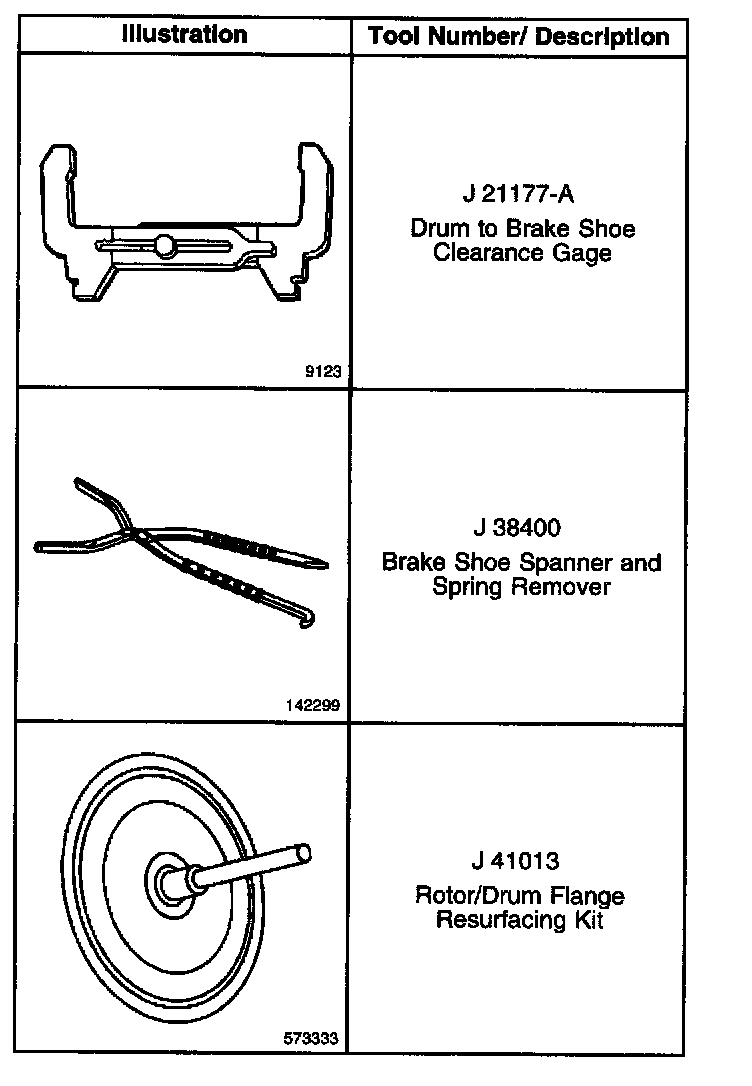 | Illustration | Tool Number/ Description |
|---|---|
| 9123 | J 21177-A Drum to Brake Shoe Clearance Gage |
| 142299 | J 38400 Brake Shoe Spanner and Spring Remover |
| 573333 | J 41013 Rotor/Drum Flange Resurfacing Kit |