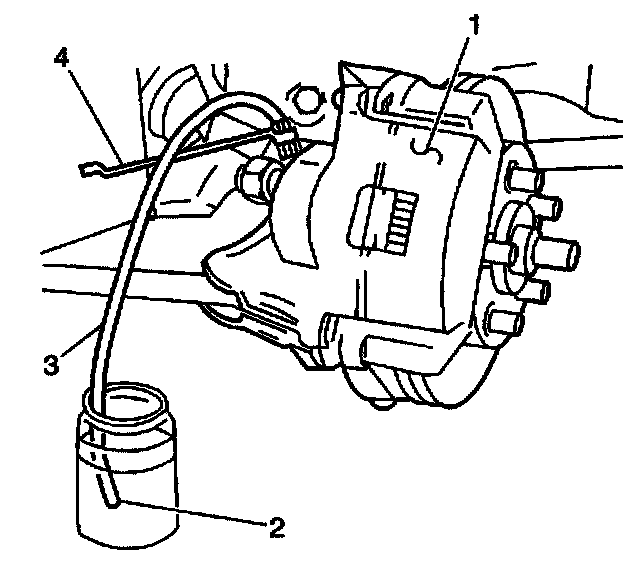 4
1
3
2