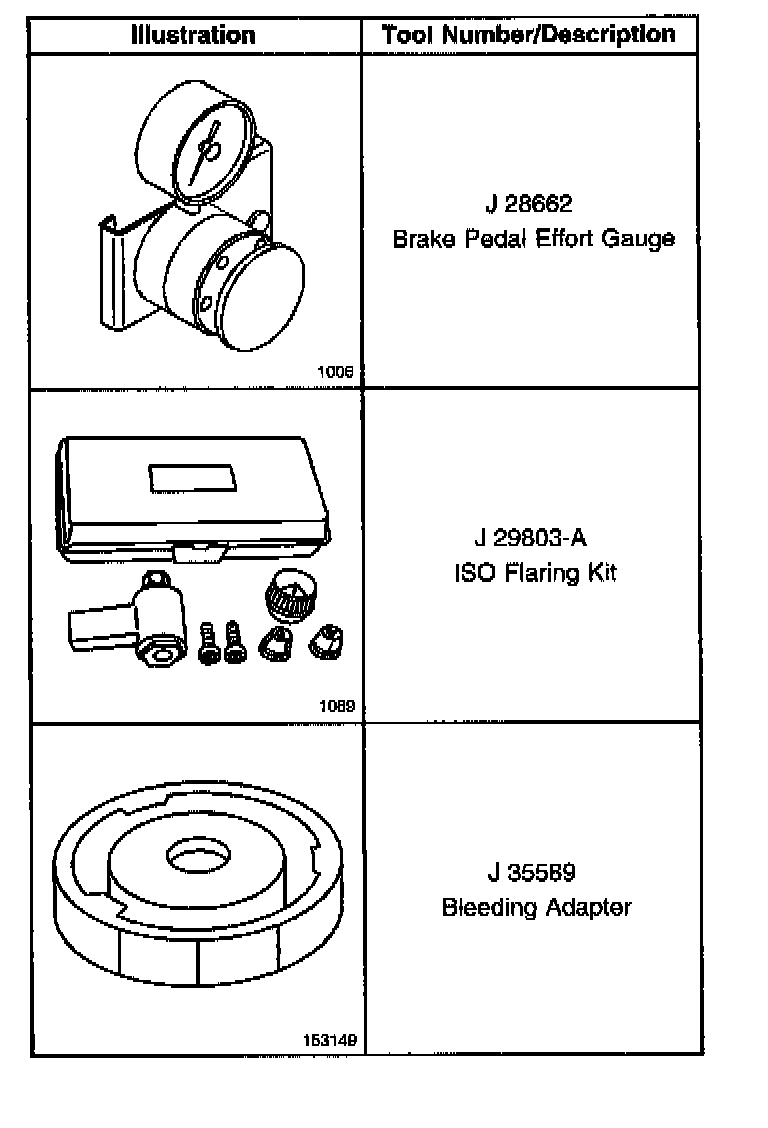 | Illustration | Tool Number/Description |
|---|---|
| 1006 | J 28662 Brake Pedal Effort Gauge |
| 1089 | J 29803-A ISO Flaring Kit |
| 153149 | J 35589 Bleeding Adapter |